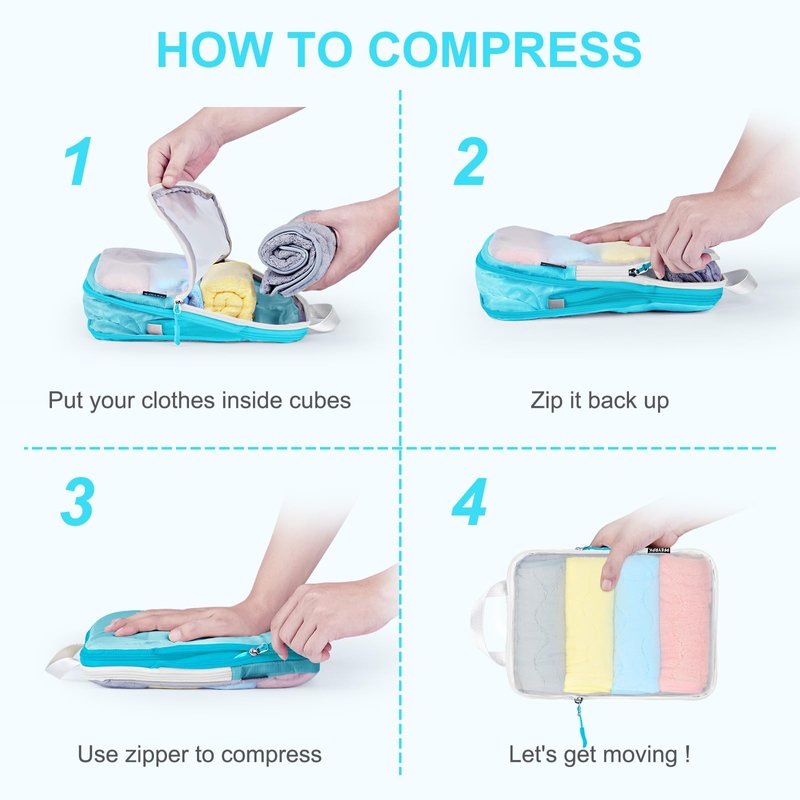 HOW TO COMPRESS

1

Put your clothes inside cubes

2

Zip it back up

3

Use zipper to compress

4

Let's get moving !