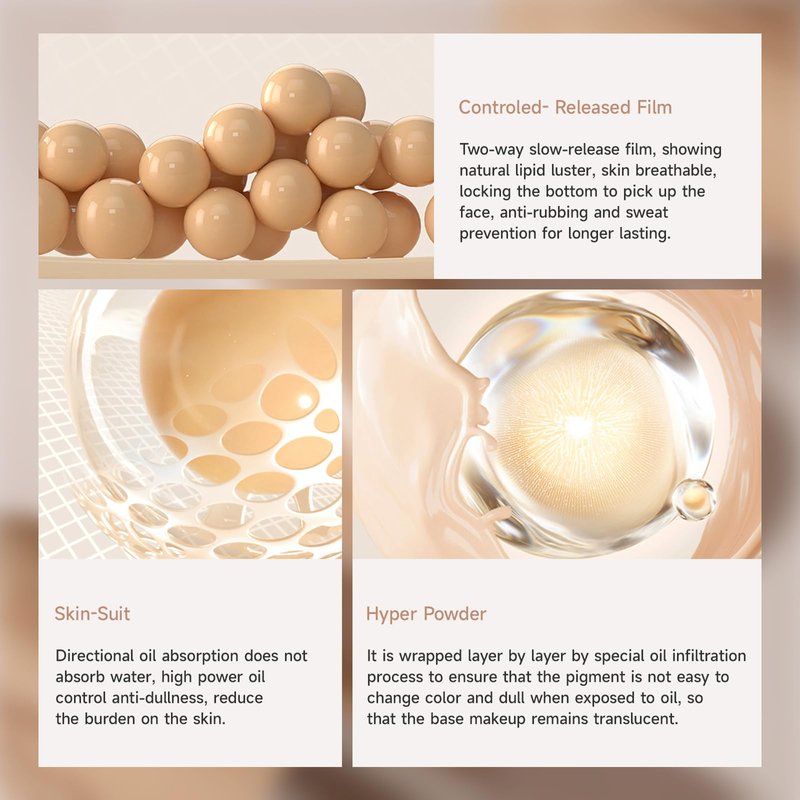 Controled- Released Film

Two-way slow-release film, showing natural lipid luster, skin breathable, locking the bottom to pick up the face, anti-rubbing and sweat prevention for longer lasting.

Skin-Suit

Directional oil absorption does not absorb water, high power oil control anti-dullness, reduce the burden on the skin.

Hyper Powder

It is wrapped layer by layer by special oil infiltration process to ensure that the pigment is not easy to change color and dull when exposed to oil, so that the base makeup remains translucent.