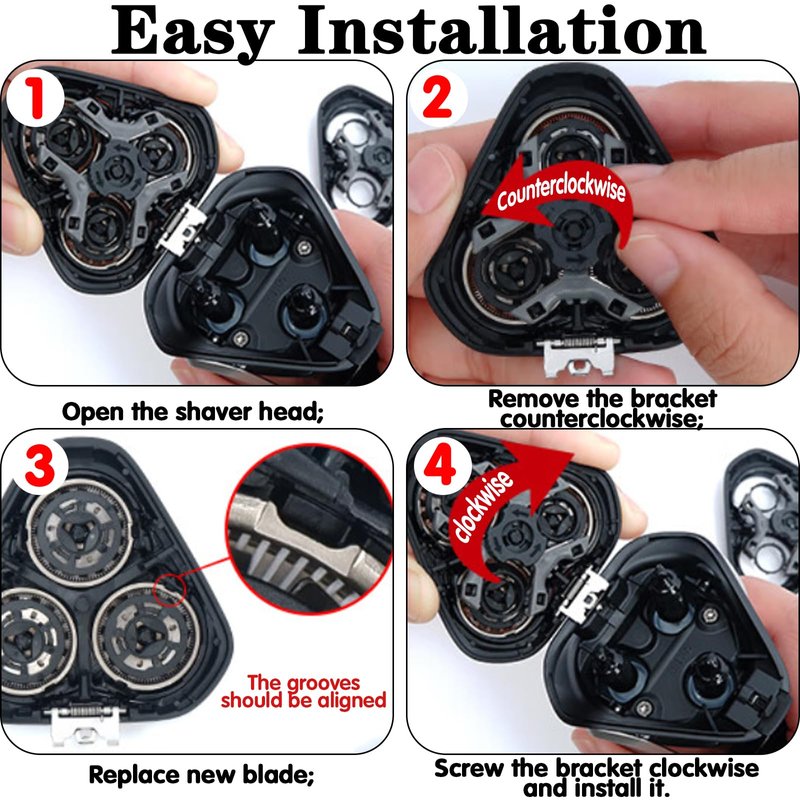 Easy Installation

1

Open the shaver head;

2

Counterclockwise

Remove the bracket counterclockwise;

3

The grooves should be aligned

Replace new blade;

4

clockwise

Screw the bracket clockwise and install it.