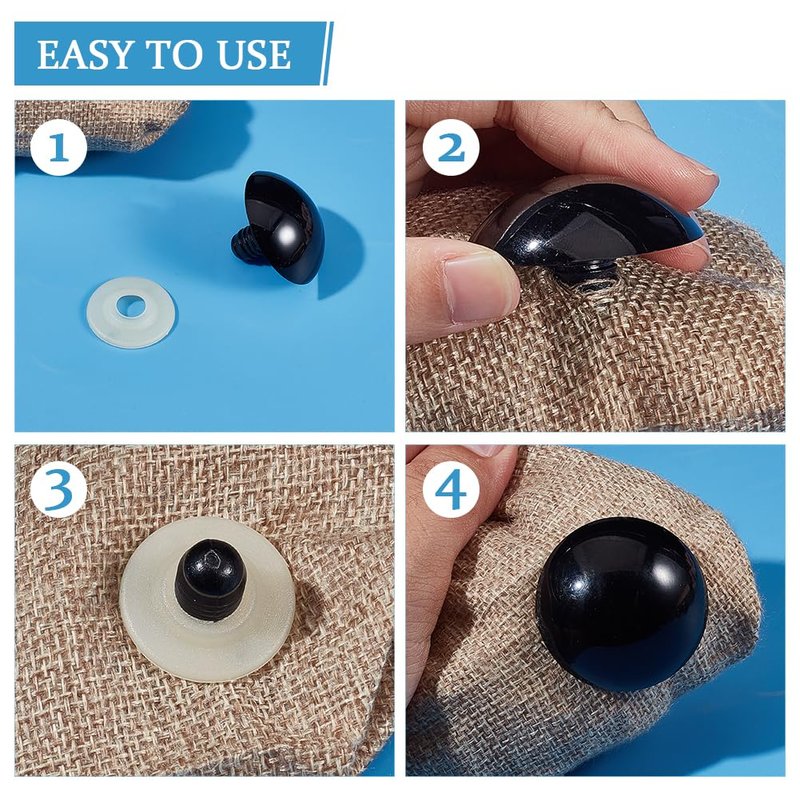 EASY TO USE

1

2

3

4