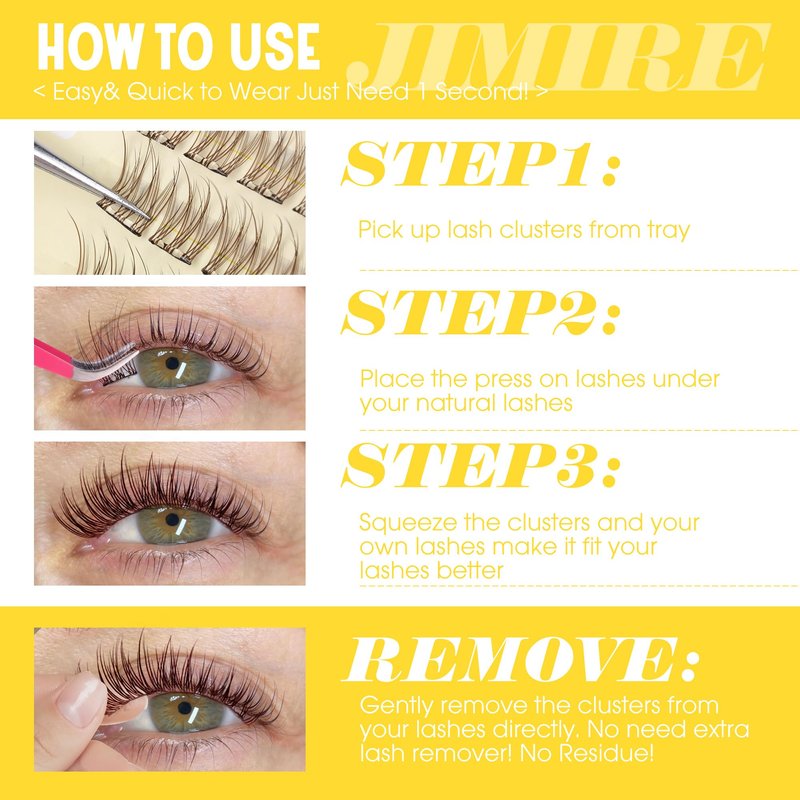 HOW TO USE
JIMIRE
< Easy& Quick to Wear Just Need 1 Second! >

STEP1:

Pick up lash clusters from tray

STEP2:

Place the press on lashes under your natural lashes

STEP3:

Squeeze the clusters and your own lashes make it fit your lashes better

REMOVE:

Gently remove the clusters from your lashes directly. No need extra lash remover! No Residue!