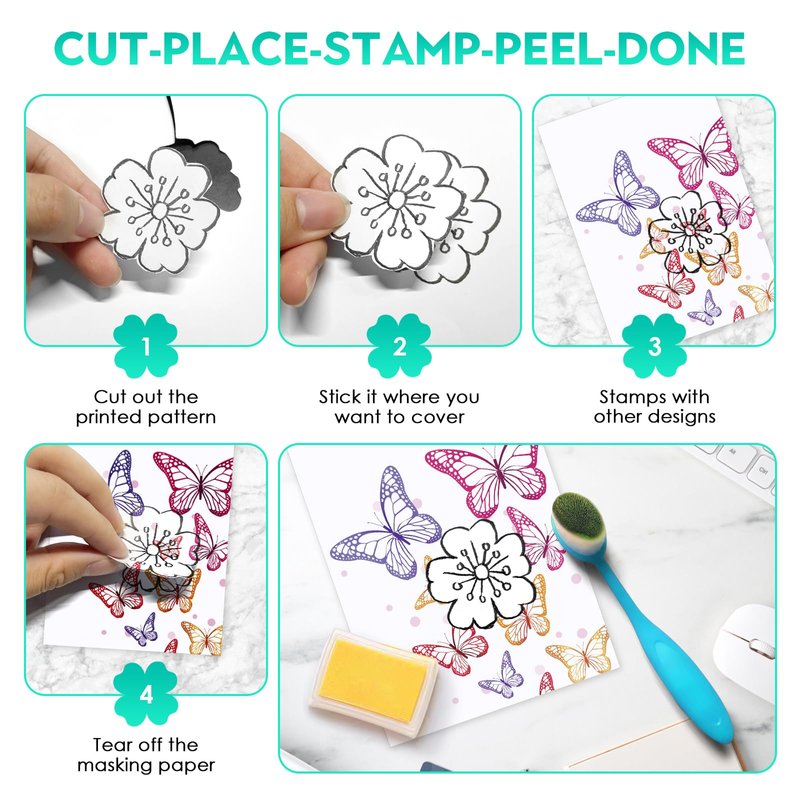 CUT-PLACE-STAMP-PEEL-DONE

1
Cut out the printed pattern

2
Stick it where you want to cover

3
Stamps with other designs

4
Tear off the masking paper