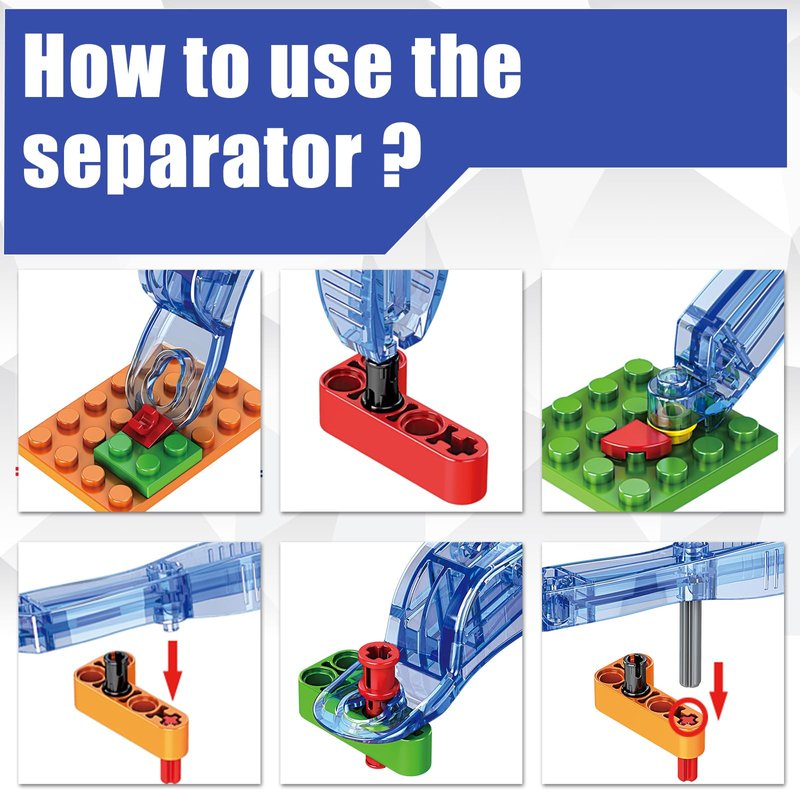 How to use the separator ?