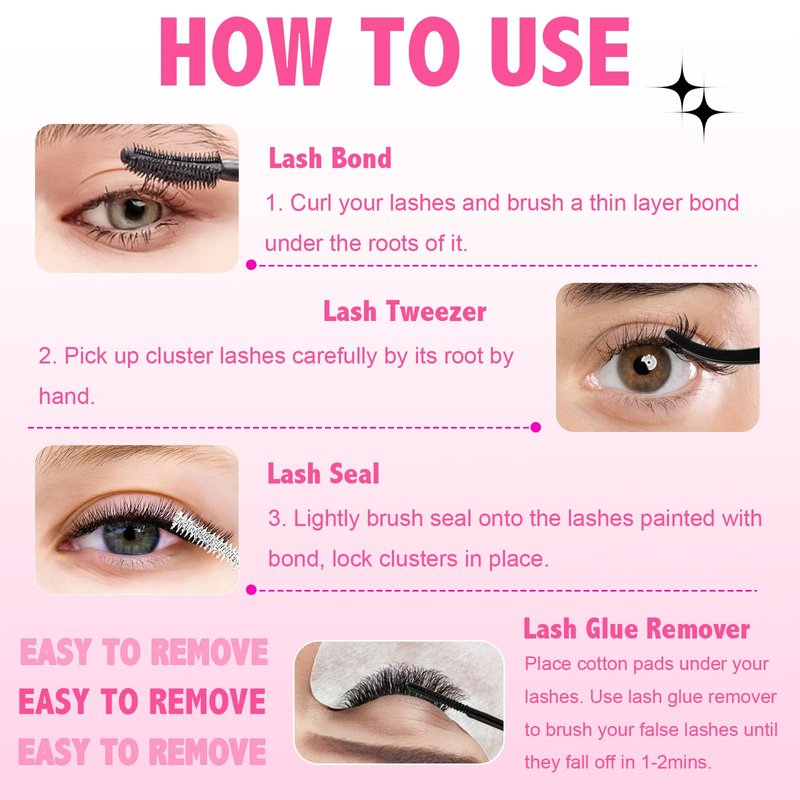 HOW TO USE

Lash Bond
1. Curl your lashes and brush a thin layer bond under the roots of it.

Lash Tweezer
2. Pick up cluster lashes carefully by its root by hand.

Lash Seal
3. Lightly brush seal onto the lashes painted with bond, lock clusters in place.

EASY TO REMOVE
EASY TO REMOVE
EASY TO REMOVE

Lash Glue Remover
Place cotton pads under your lashes. Use lash glue remover to brush your false lashes until they fall off in 1-2mins.