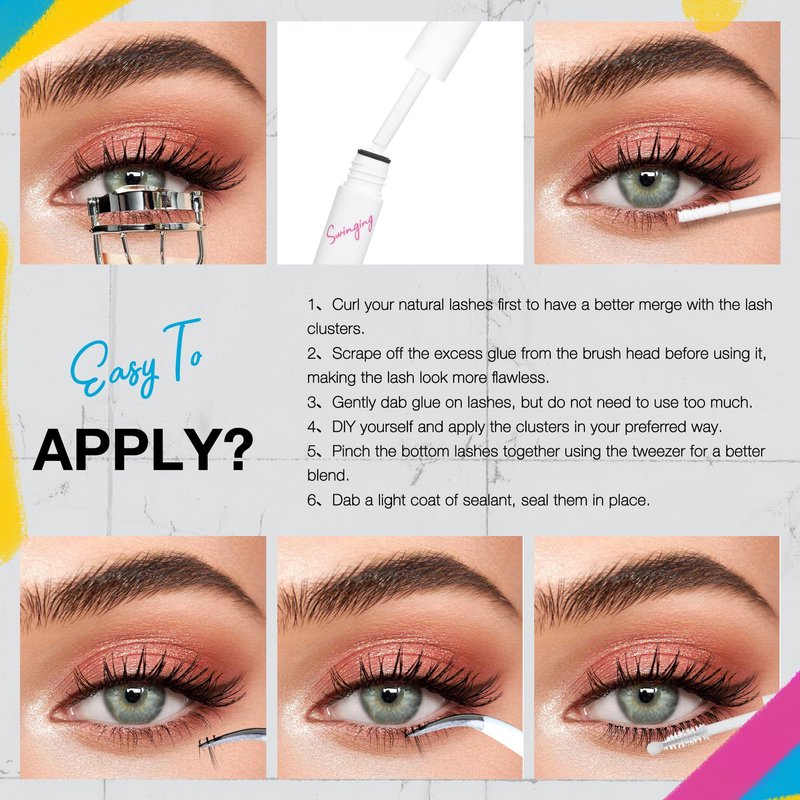 Swinging

Easy To

APPLY?

1、Curl your natural lashes first to have a better merge with the lash clusters.
2、Scrape off the excess glue from the brush head before using it, making the lash look more flawless.
3、Gently dab glue on lashes, but do not need to use too much.
4、DIY yourself and apply the clusters in your preferred way.
5、Pinch the bottom lashes together using the tweezer for a better blend.
6、Dab a light coat of sealant, seal them in place.