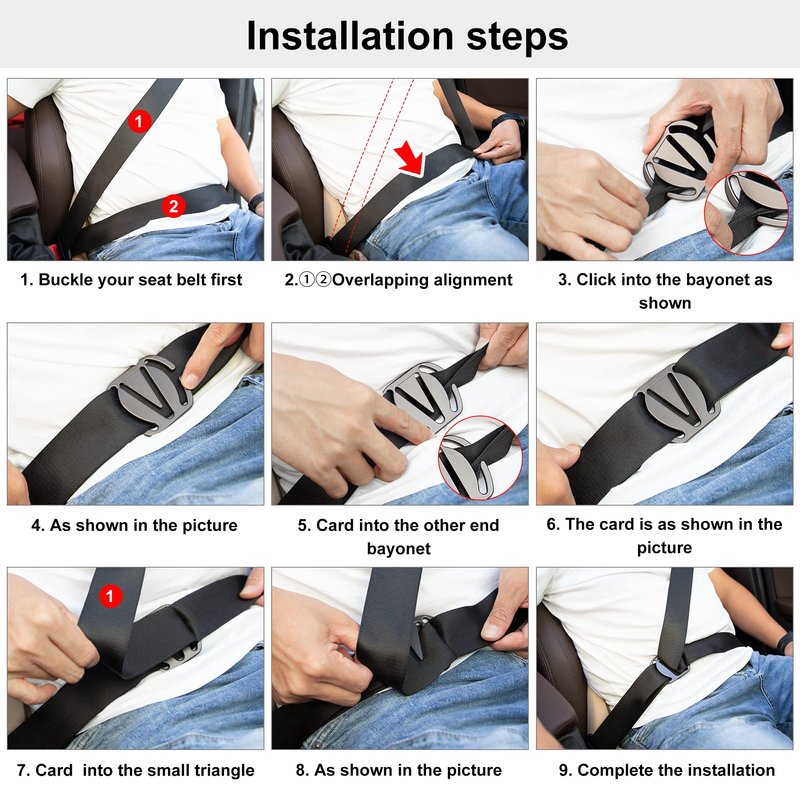 Installation steps

1

2

1. Buckle your seat belt first

2.①②Overlapping alignment

3. Click into the bayonet as shown

4. As shown in the picture

5. Card into the other end bayonet

6. The card is as shown in the picture

1

7. Card into the small triangle

8. As shown in the picture

9. Complete the installation