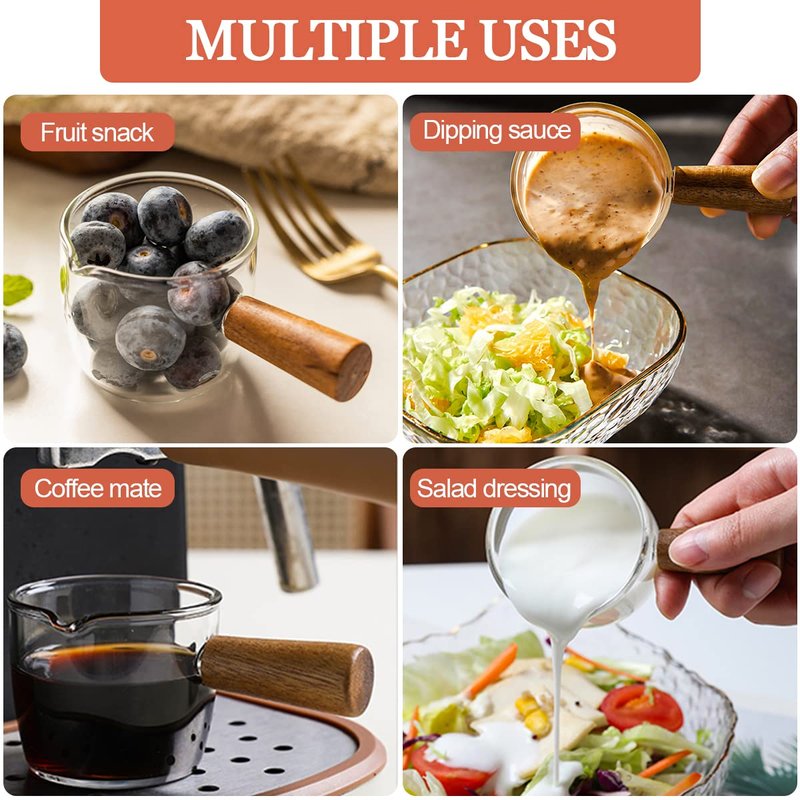 MULTIPLE USES

Fruit snack

Dipping sauce

Coffee mate

Salad dressing