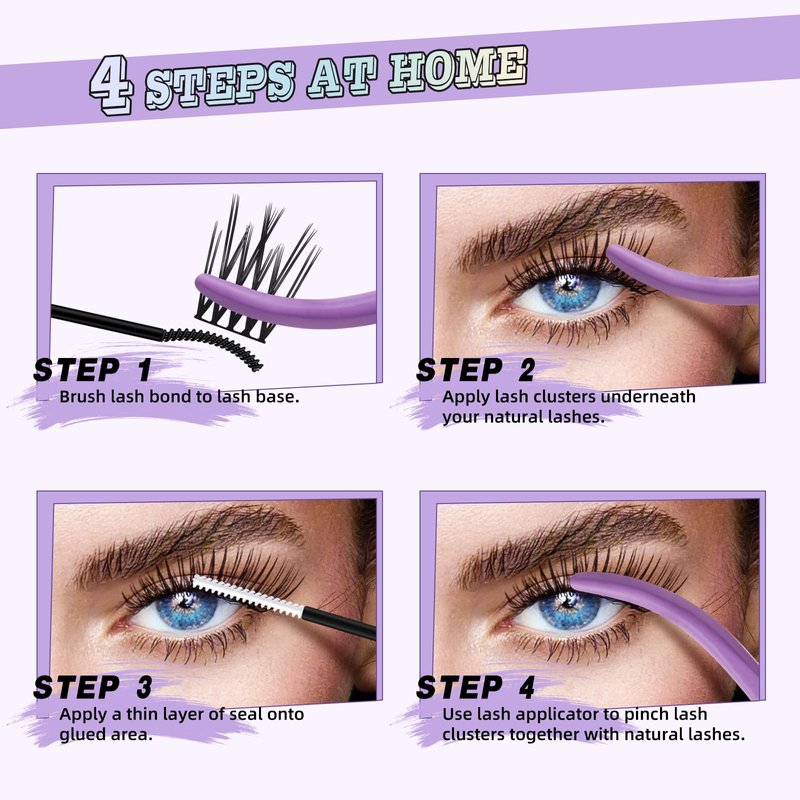 4 STEPS AT HOME

STEP 1
Brush lash bond to lash base.

STEP 2
Apply lash clusters underneath your natural lashes.

STEP 3
Apply a thin layer of seal onto glued area.

STEP 4
Use lash applicator to pinch lash clusters together with natural lashes.