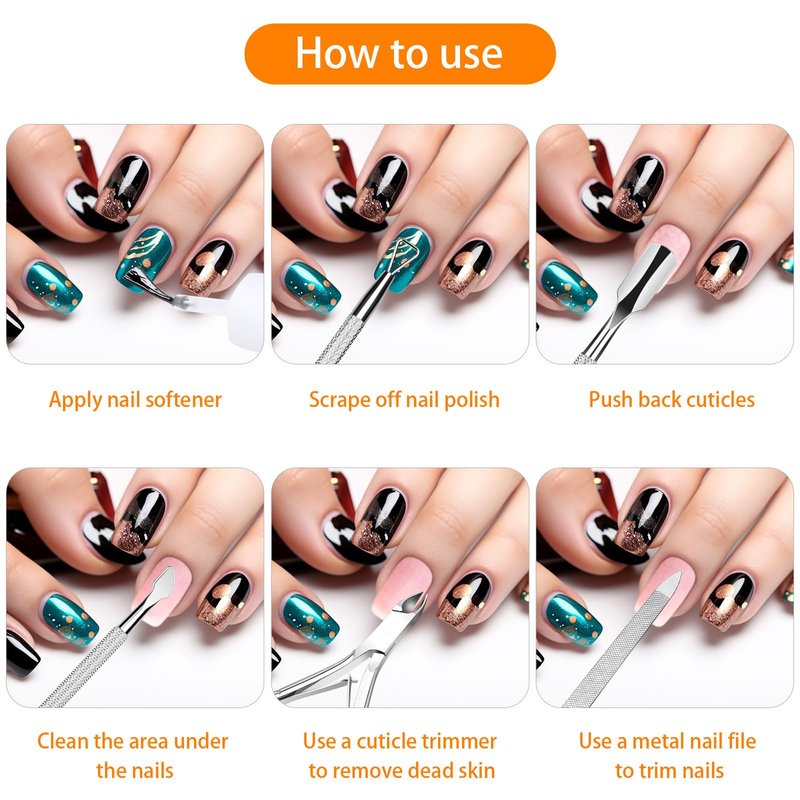 How to use

Apply nail softener

Scrape off nail polish

Push back cuticles

Clean the area under the nails

Use a cuticle trimmer to remove dead skin

Use a metal nail file to trim nails