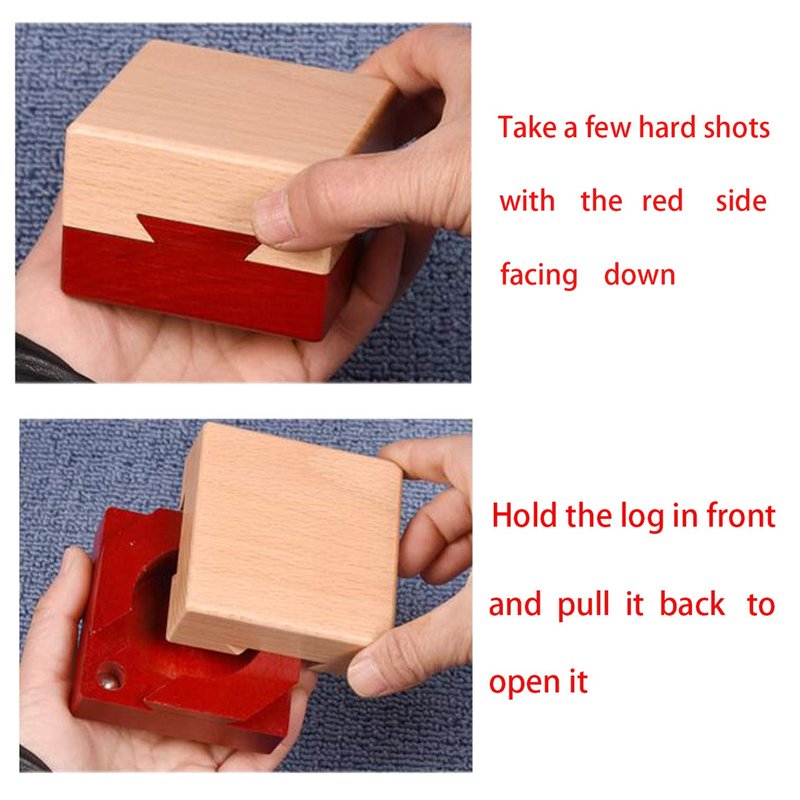 Take a few hard shots with the red side facing down

Hold the log in front and pull it back to open it