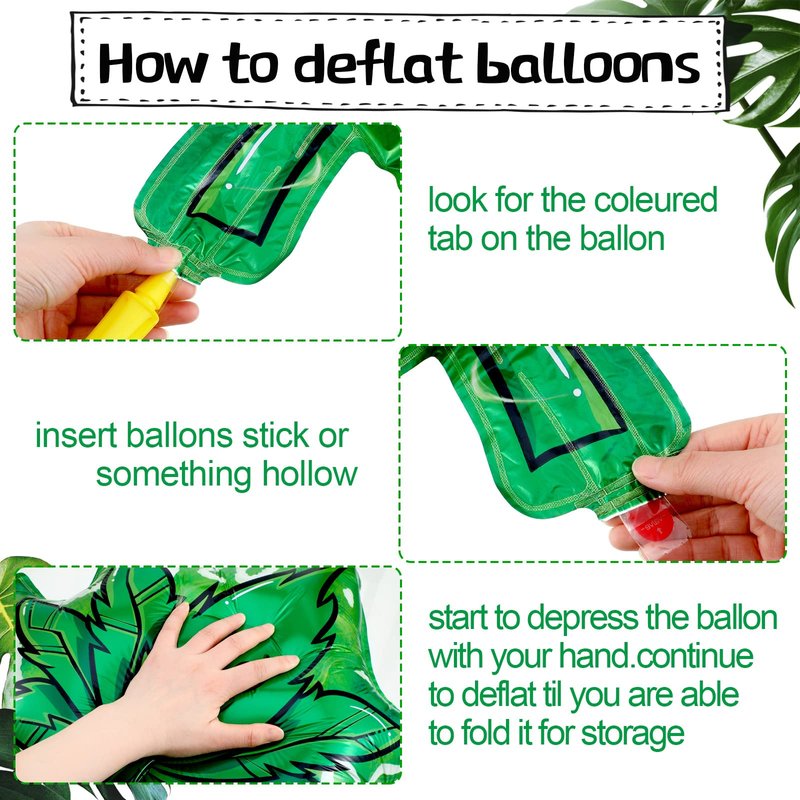 How to deflat balloons

look for the coleured tab on the ballon

insert ballons stick or something hollow

start to depress the ballon with your hand.continue to deflat til you are able to fold it for storage