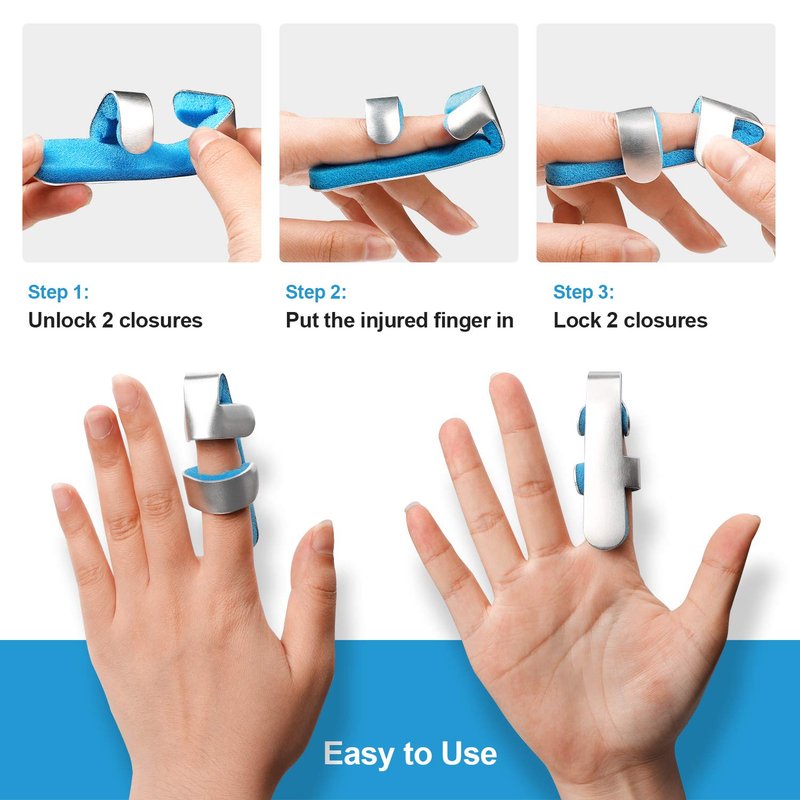 Step 1:
Unlock 2 closures

Step 2:
Put the injured finger in

Step 3:
Lock 2 closures

Easy to Use