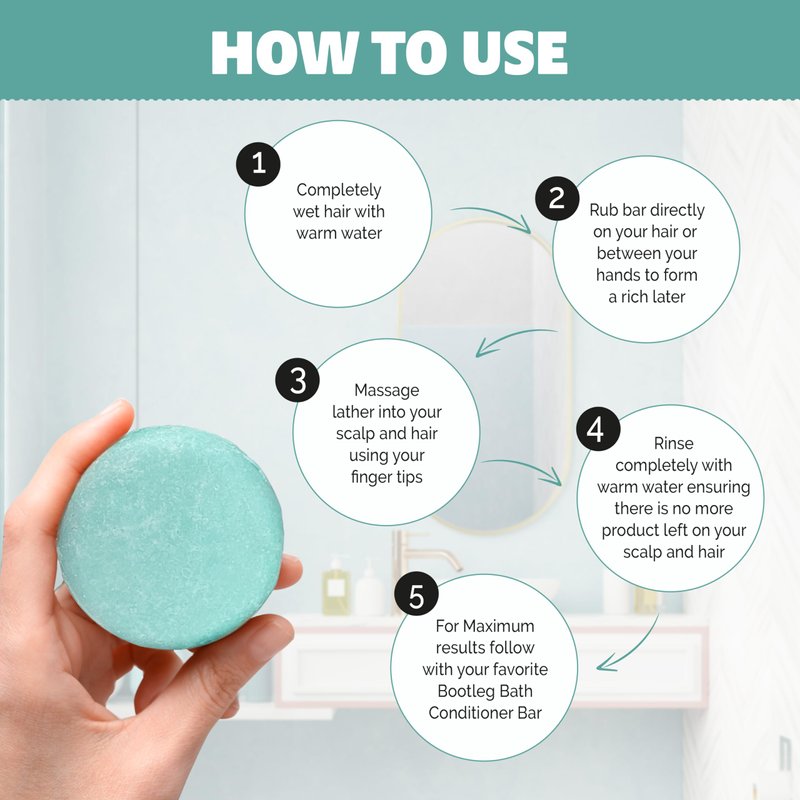 HOW TO USE

1
Completely wet hair with warm water

2
Rub bar directly on your hair or between your hands to form a rich later

3
Massage lather into your scalp and hair using your finger tips

4
Rinse completely with warm water ensuring there is no more product left on your scalp and hair

5
For Maximum results follow with your favorite Bootleg Bath Conditioner Bar