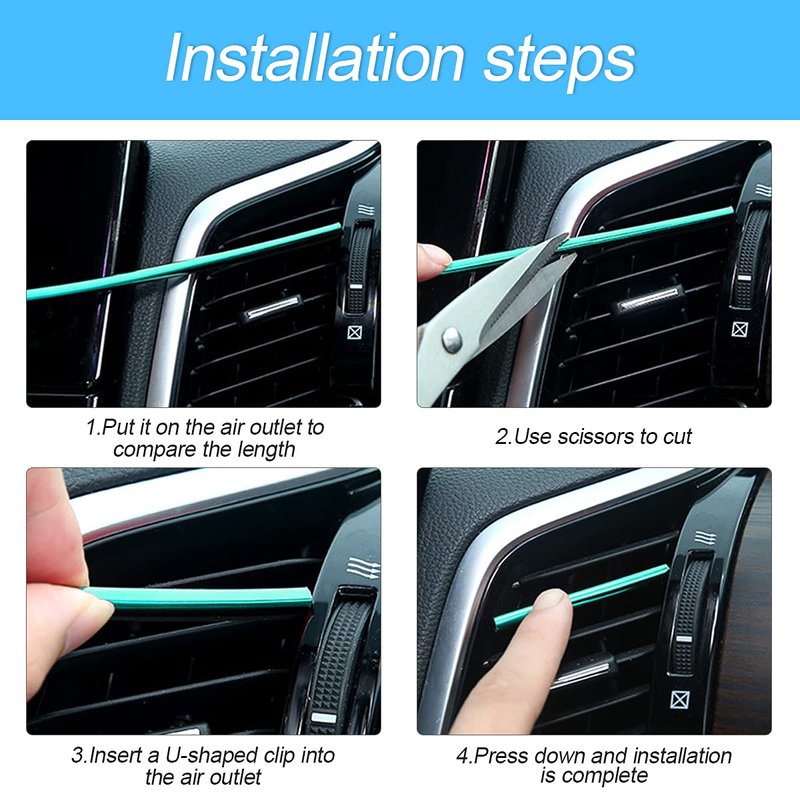 Installation steps

1.Put it on the air outlet to compare the length

2.Use scissors to cut

3.Insert a U-shaped clip into the air outlet

4.Press down and installation is complete