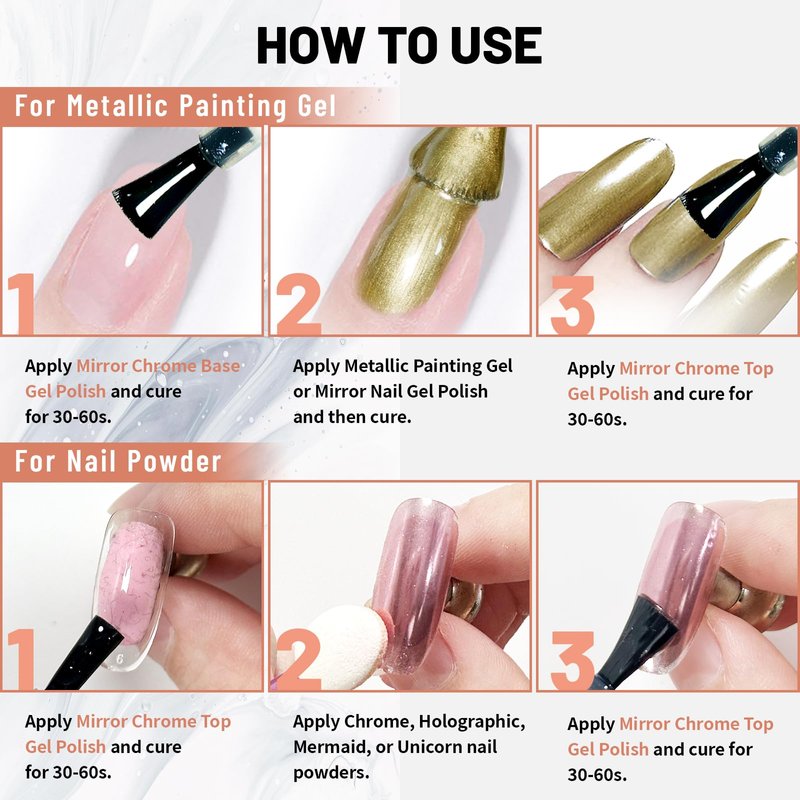 HOW TO USE

For Metallic Painting Gel

1

Apply Mirror Chrome Base Gel Polish and cure for 30-60s.

2

Apply Metallic Painting Gel or Mirror Nail Gel Polish and then cure.

3

Apply Mirror Chrome Top Gel Polish and cure for 30-60s.

For Nail Powder

1

Apply Mirror Chrome Top Gel Polish and cure for 30-60s.

2

Apply Chrome, Holographic, Mermaid, or Unicorn nail powders.

3

Apply Mirror Chrome Top Gel Polish and cure for 30-60s.