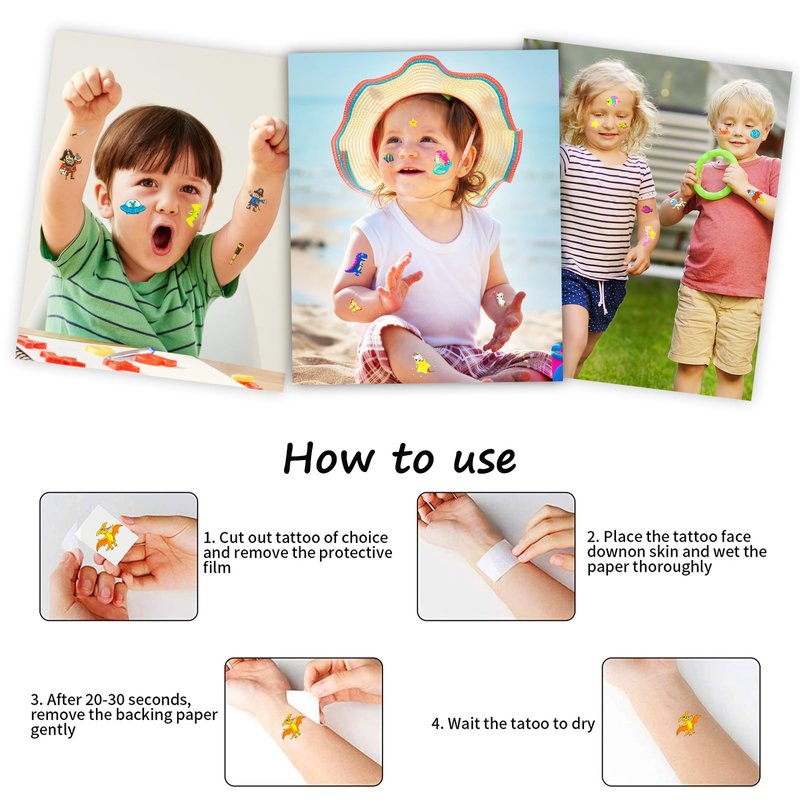 How to use

1. Cut out tattoo of choice and remove the protective film

2. Place the tattoo face downon skin and wet the paper thoroughly

3. After 20-30 seconds, remove the backing paper gently

4. Wait the tatoo to dry