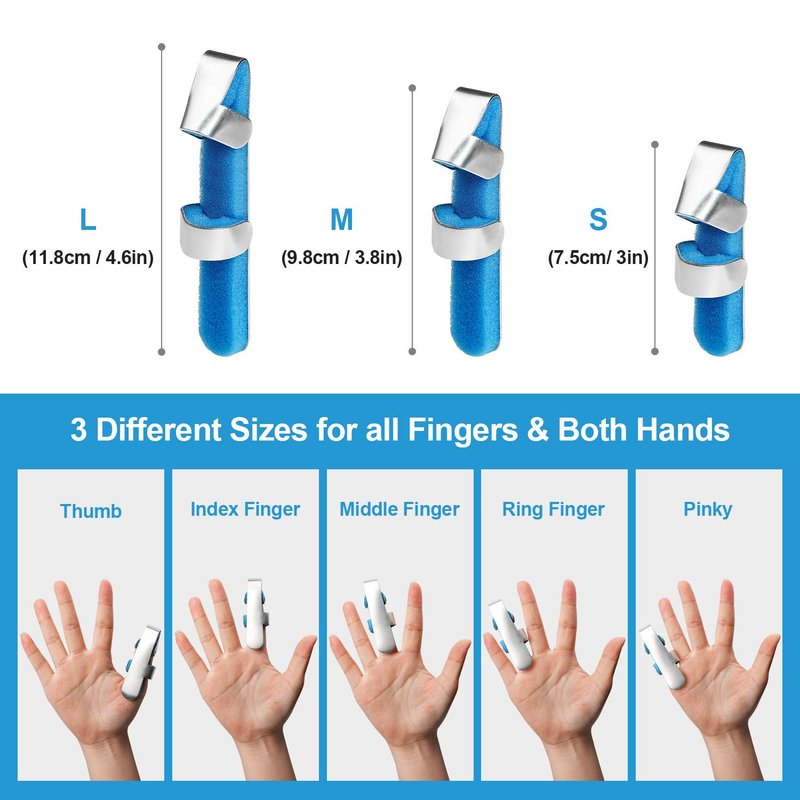 L
(11.8cm / 4.6in)

M
(9.8cm / 3.8in)

S
(7.5cm/ 3in)

3 Different Sizes for all Fingers & Both Hands

Thumb

Index Finger

Middle Finger

Ring Finger

Pinky