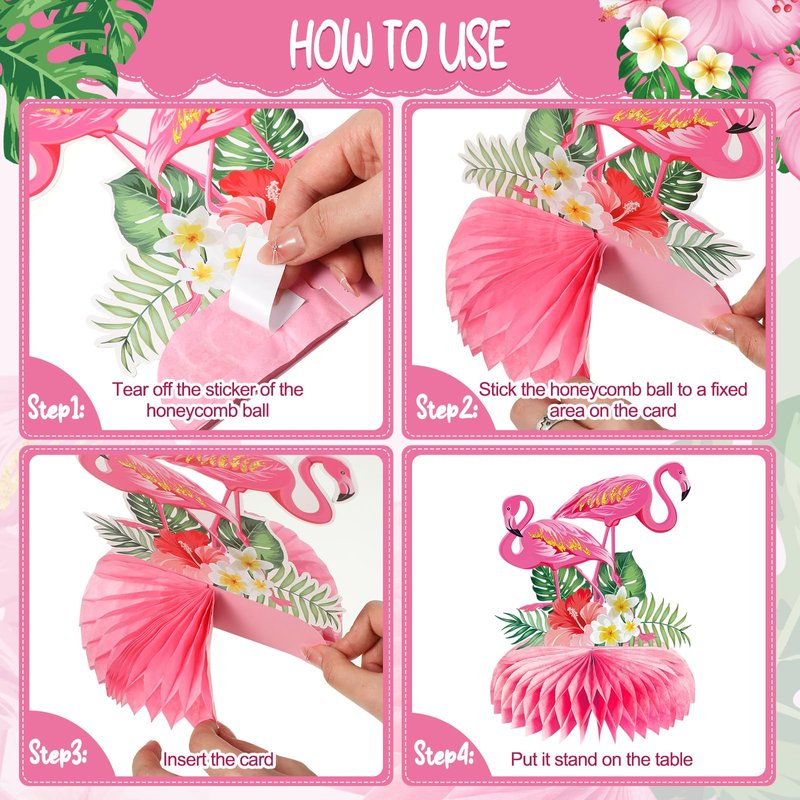 HOW TO USE

Step1: Tear off the sticker of the honeycomb ball

Step2: Stick the honeycomb ball to a fixed area on the card

Step3: Insert the card

Step4: Put it stand on the table