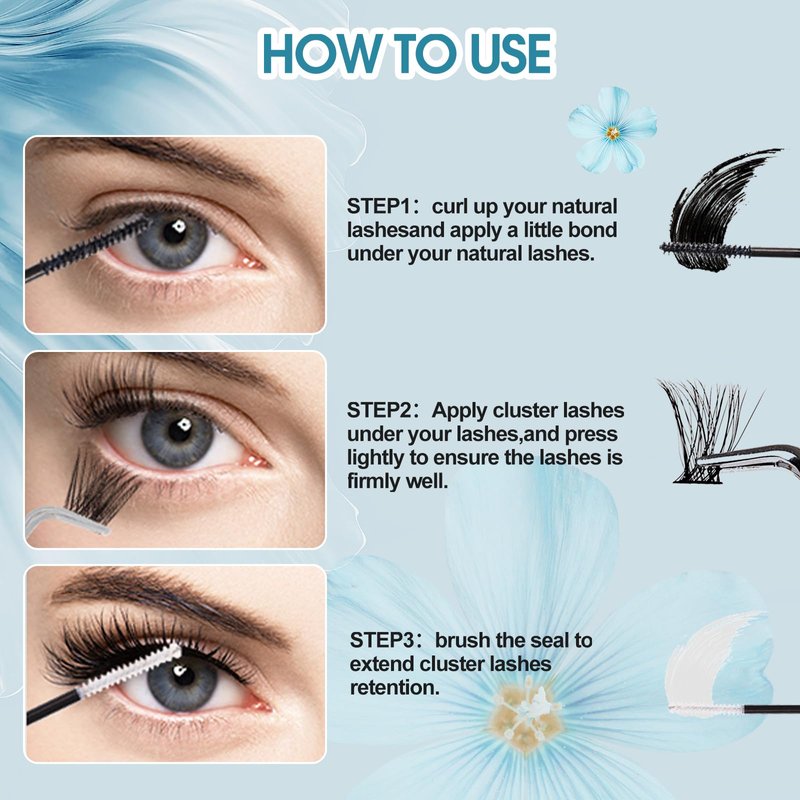 HOW TO USE

STEP1：curl up your natural lashesand apply a little bond under your natural lashes.

STEP2：Apply cluster lashes under your lashes,and press lightly to ensure the lashes is firmly well.

STEP3：brush the seal to extend cluster lashes retention.