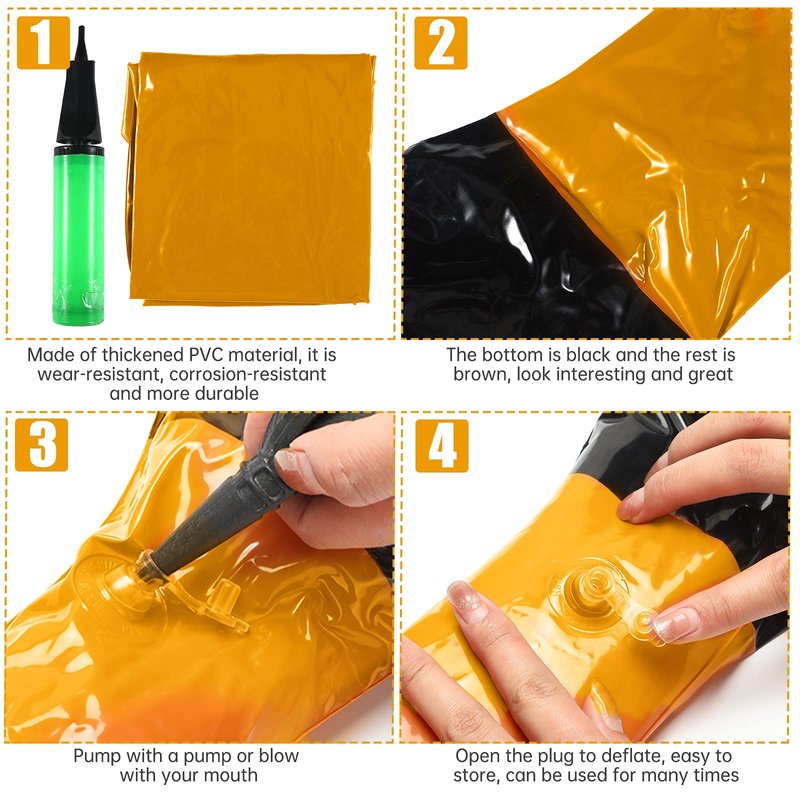 1

Made of thickened PVC material, it is wear-resistant, corrosion-resistant and more durable

2

The bottom is black and the rest is brown, look interesting and great

3

Pump with a pump or blow with your mouth

4

Open the plug to deflate, easy to store, can be used for many times