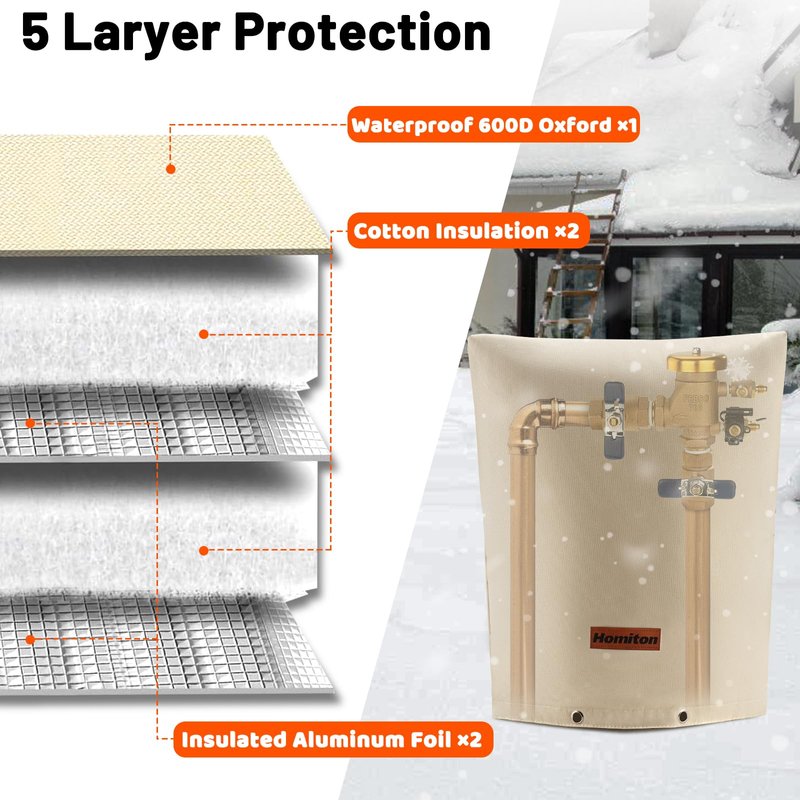 5 Laryer Protection

Waterproof 600D Oxford ×1

Cotton Insulation ×2

Insulated Aluminum Foil ×2

Homiton