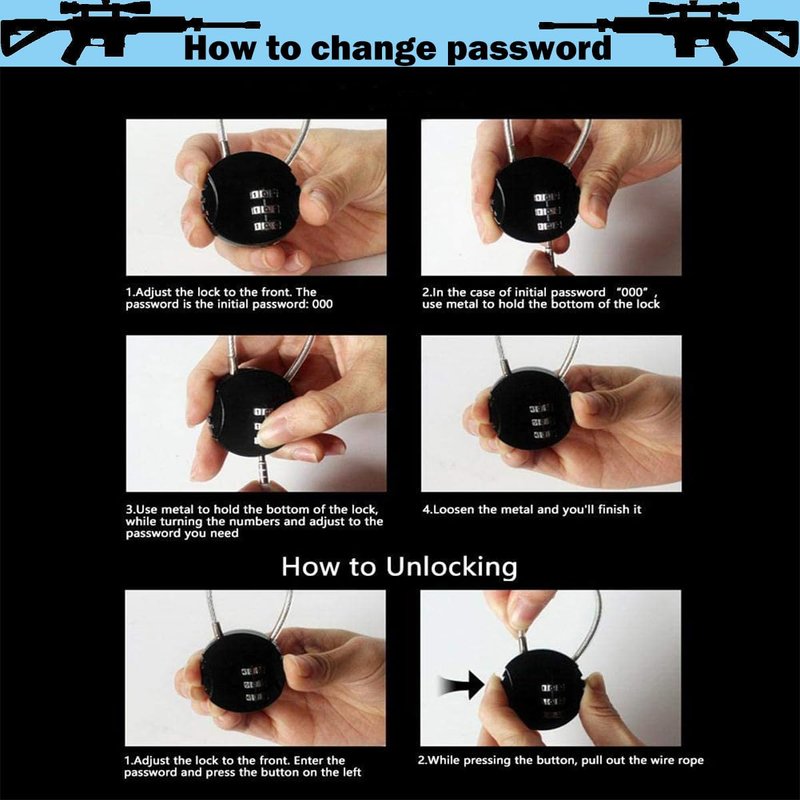 How to change password

1.Adjust the lock to the front. The password is the initial password: 000

2.In the case of initial password "000", use metal to hold the bottom of the lock

3.Use metal to hold the bottom of the lock, while turning the numbers and adjust to the password you need

4.Loosen the metal and you'll finish it

How to Unlocking

1.Adjust the lock to the front. Enter the password and press the button on the left

2.While pressing the button, pull out the wire rope