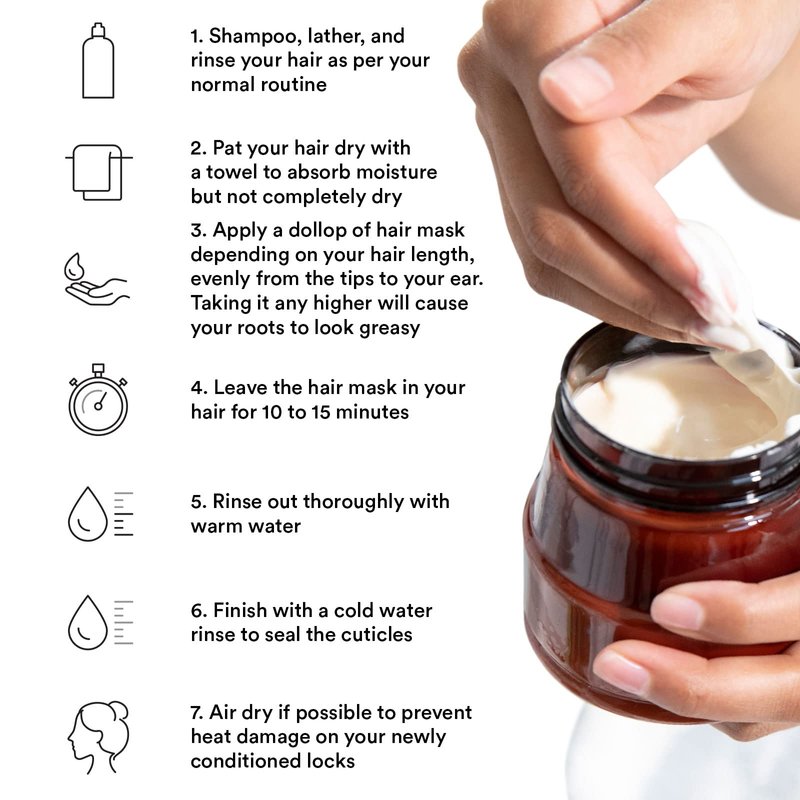 1. Shampoo, lather, and rinse your hair as per your normal routine

2. Pat your hair dry with a towel to absorb moisture but not completely dry

3. Apply a dollop of hair mask depending on your hair length, evenly from the tips to your ear. Taking it any higher will cause your roots to look greasy

4. Leave the hair mask in your hair for 10 to 15 minutes

5. Rinse out thoroughly with warm water

6. Finish with a cold water rinse to seal the cuticles

7. Air dry if possible to prevent heat damage on your newly conditioned locks