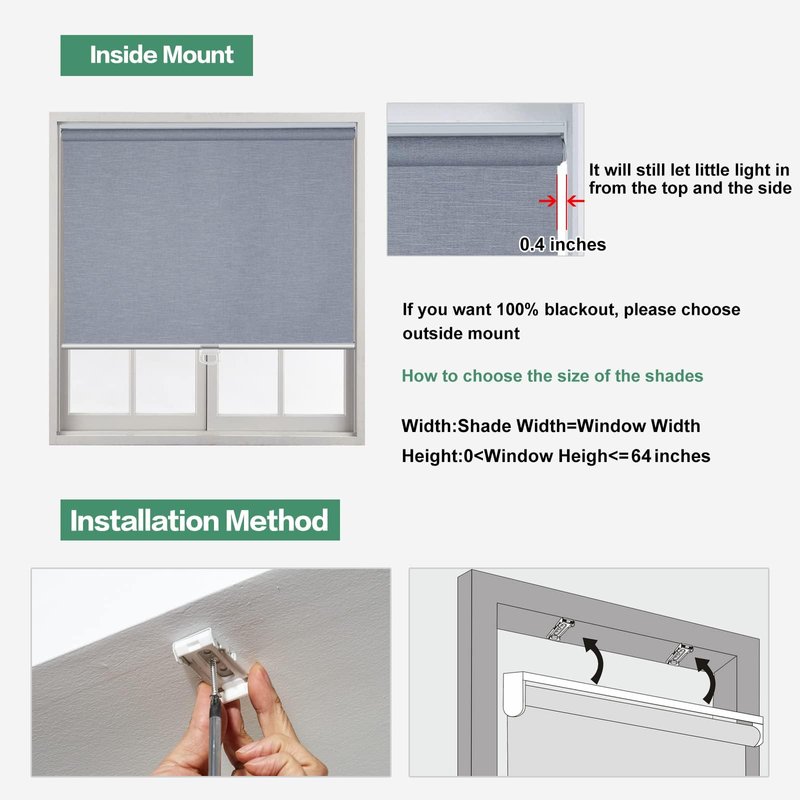 Inside Mount

It will still let little light in from the top and the side

0.4 inches

If you want 100% blackout, please choose outside mount

How to choose the size of the shades

Width:Shade Width=Window Width

Height:0<Window Heigh<=64 inches

Installation Method