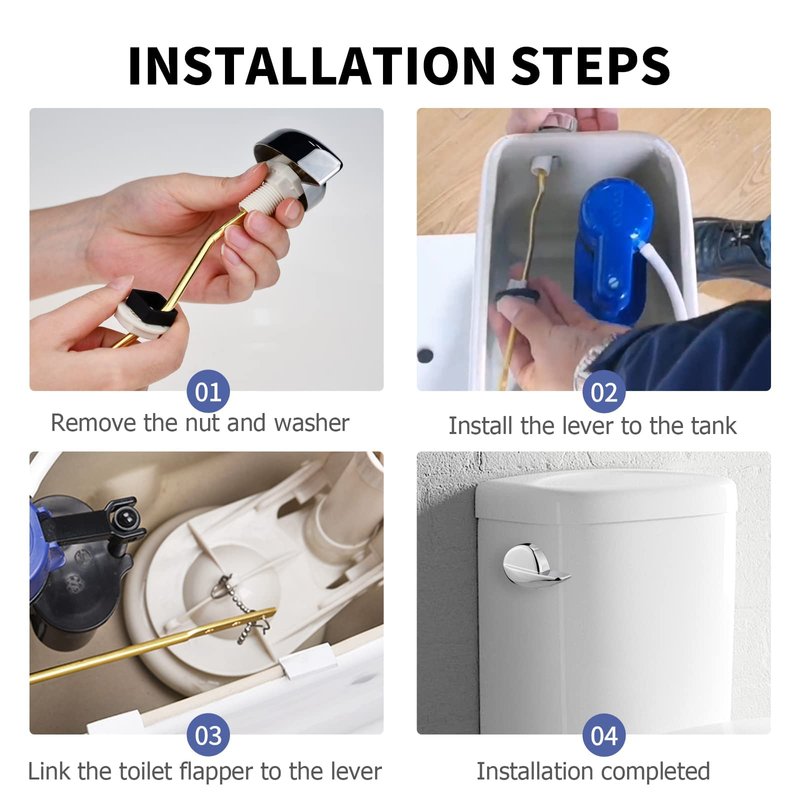 INSTALLATION STEPS

01
Remove the nut and washer

02
Install the lever to the tank

03
Link the toilet flapper to the lever

04
Installation completed