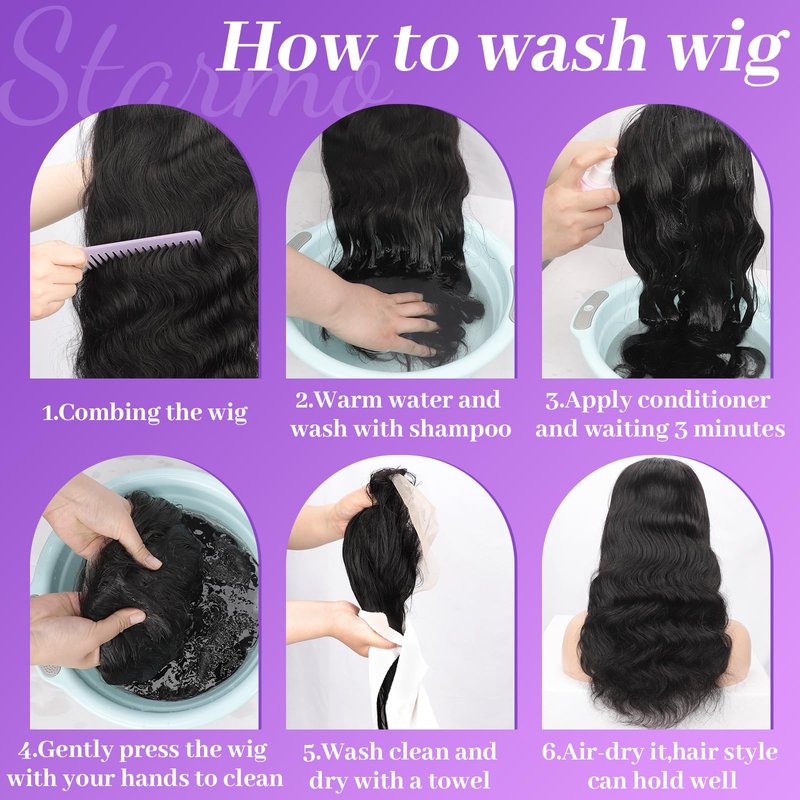 Starmo

How to wash wig

1.Combing the wig

2.Warm water and wash with shampoo

3.Apply conditioner and waiting 3 minutes

4.Gently press the wig with your hands to clean

5.Wash clean and dry with a towel

6.Air-dry it,hair style can hold well