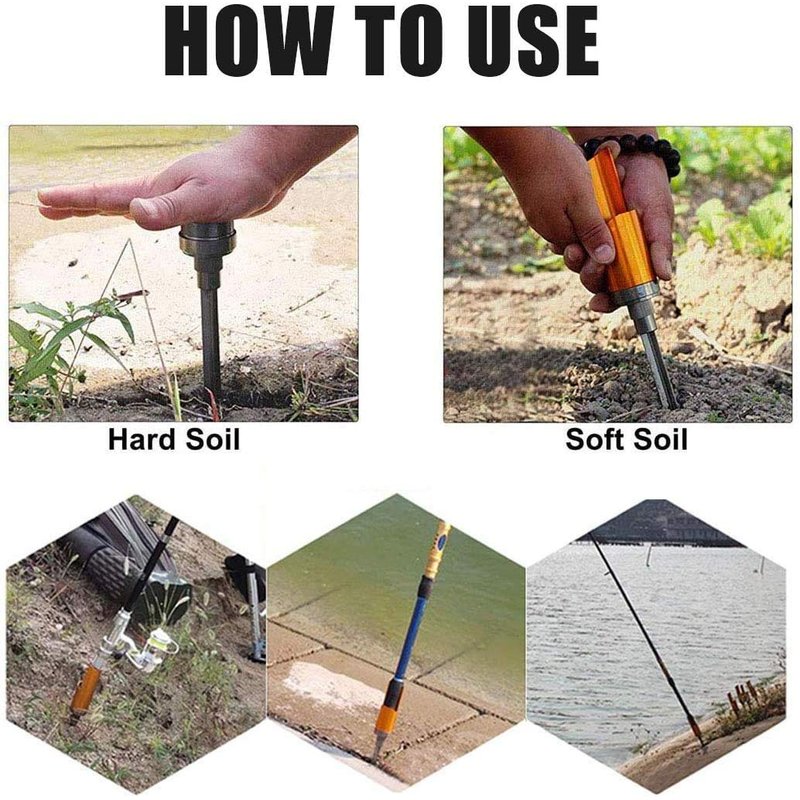 HOW TO USE

Hard Soil

Soft Soil