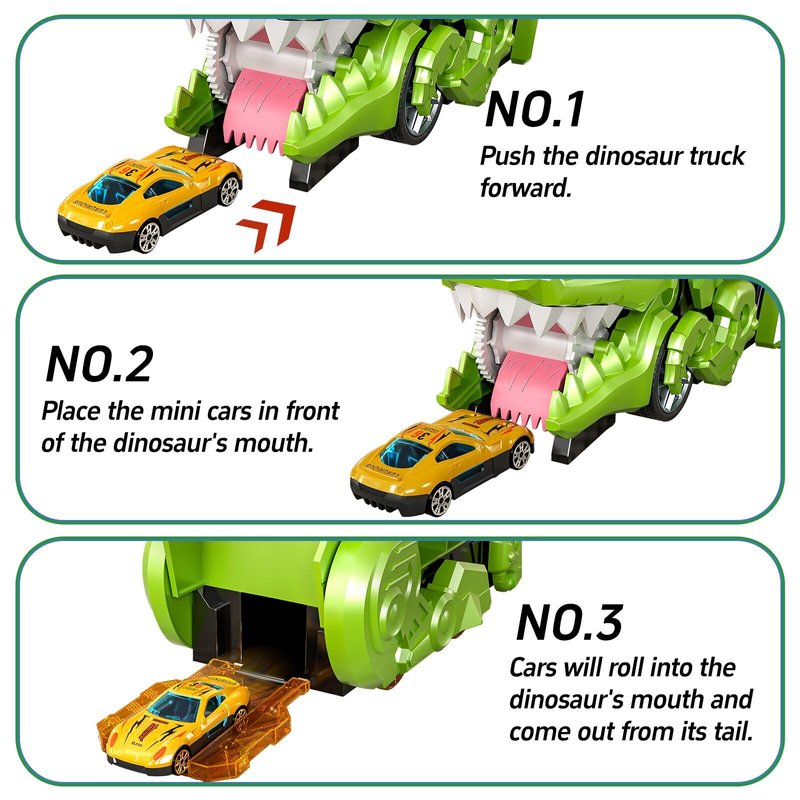 NO.1
Push the dinosaur truck forward.

NO.2
Place the mini cars in front of the dinosaur's mouth.

NO.3
Cars will roll into the dinosaur's mouth and come out from its tail.