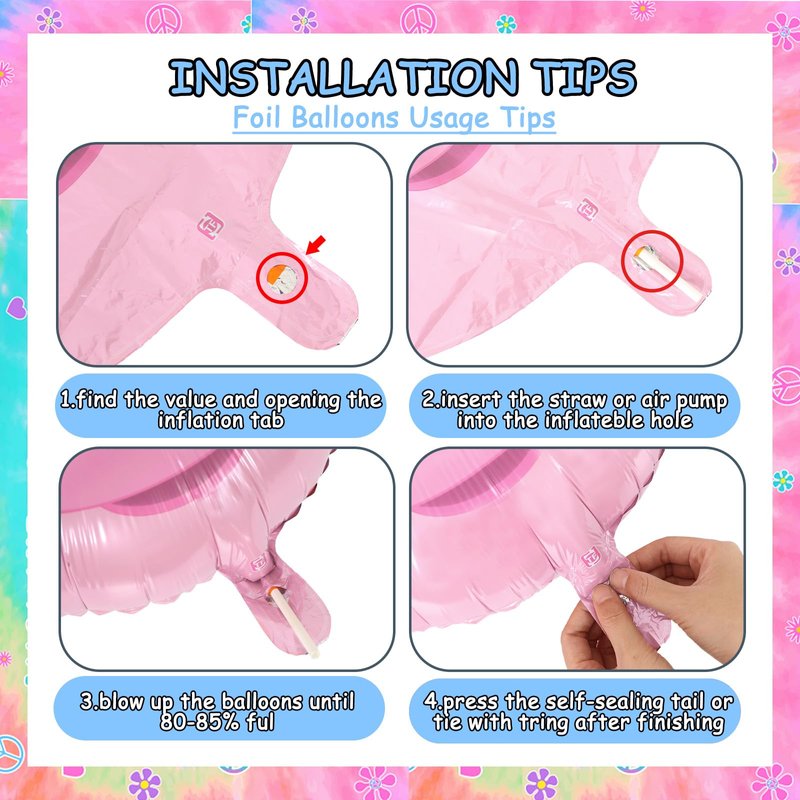 INSTALLATION TIPS

Foil Balloons Usage Tips

1.find the value and opening the inflation tab

2.insert the straw or air pump into the inflateble hole

3.blow up the balloons until 80-85% ful

4.press the self-sealing tail or tie with tring after finishing