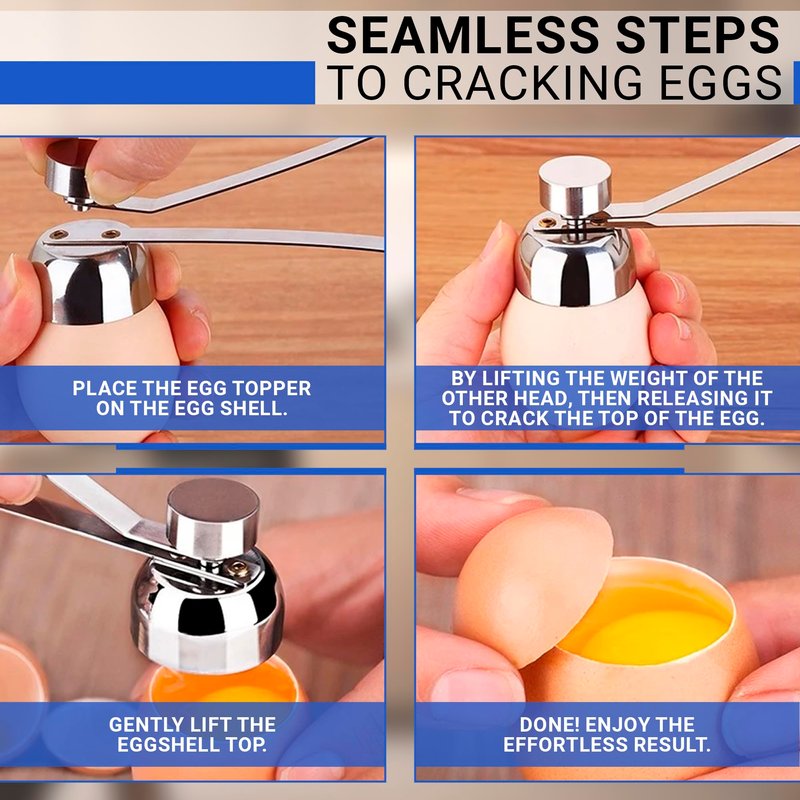 SEAMLESS STEPS
TO CRACKING EGGS

PLACE THE EGG TOPPER ON THE EGG SHELL.

BY LIFTING THE WEIGHT OF THE OTHER HEAD, THEN RELEASING IT TO CRACK THE TOP OF THE EGG.

GENTLY LIFT THE EGGSHELL TOP.

DONE! ENJOY THE EFFORTLESS RESULT.