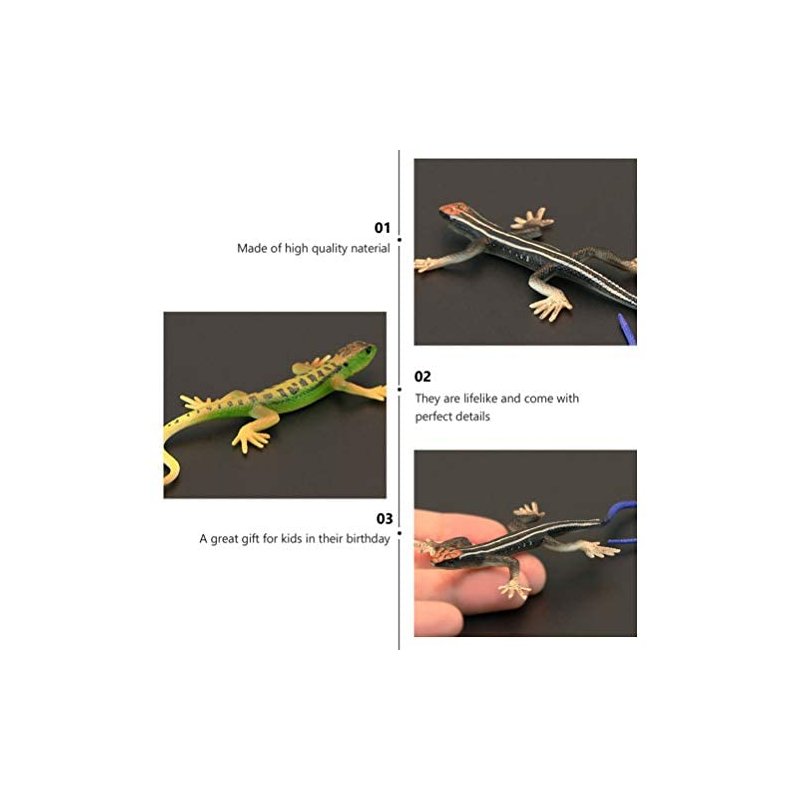 01
Made of high quality naterial

02
They are lifelike and come with perfect details

03
A great gift for kids in their birthday