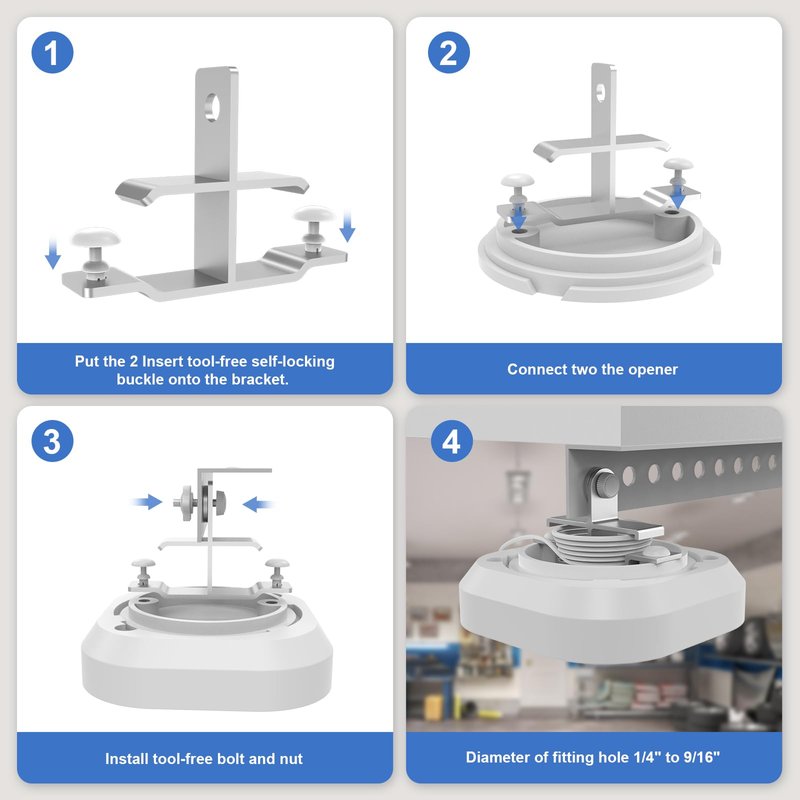 1

Put the 2 Insert tool-free self-locking buckle onto the bracket.

2

Connect two the opener

3

Install tool-free bolt and nut

4

Diameter of fitting hole 1/4" to 9/16"