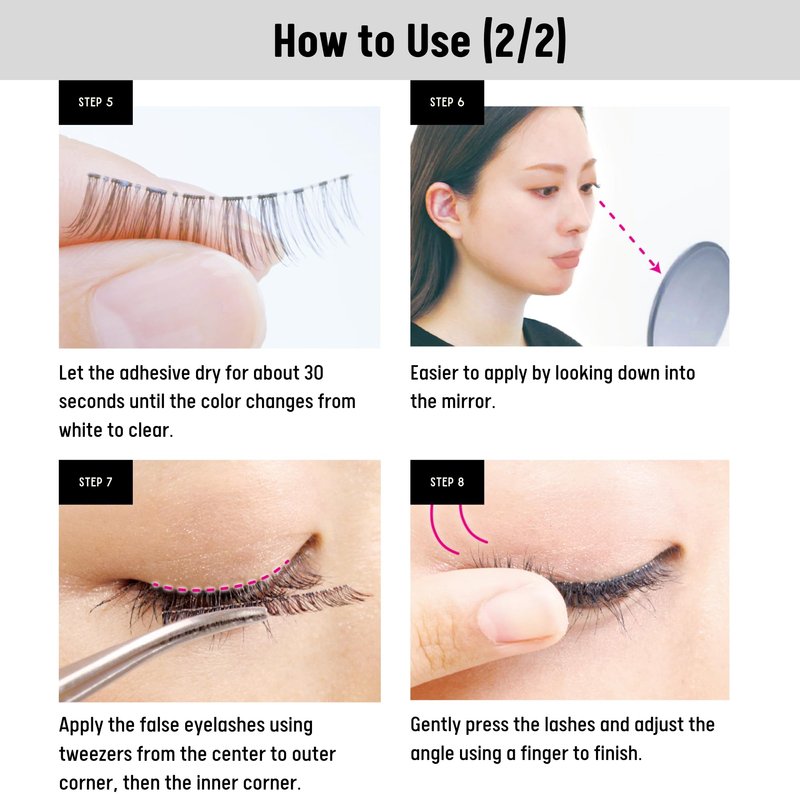 How to Use (2/2)

STEP 5

Let the adhesive dry for about 30 seconds until the color changes from white to clear.

STEP 6

Easier to apply by looking down into the mirror.

STEP 7

Apply the false eyelashes using tweezers from the center to outer corner, then the inner corner.

STEP 8

Gently press the lashes and adjust the angle using a finger to finish.