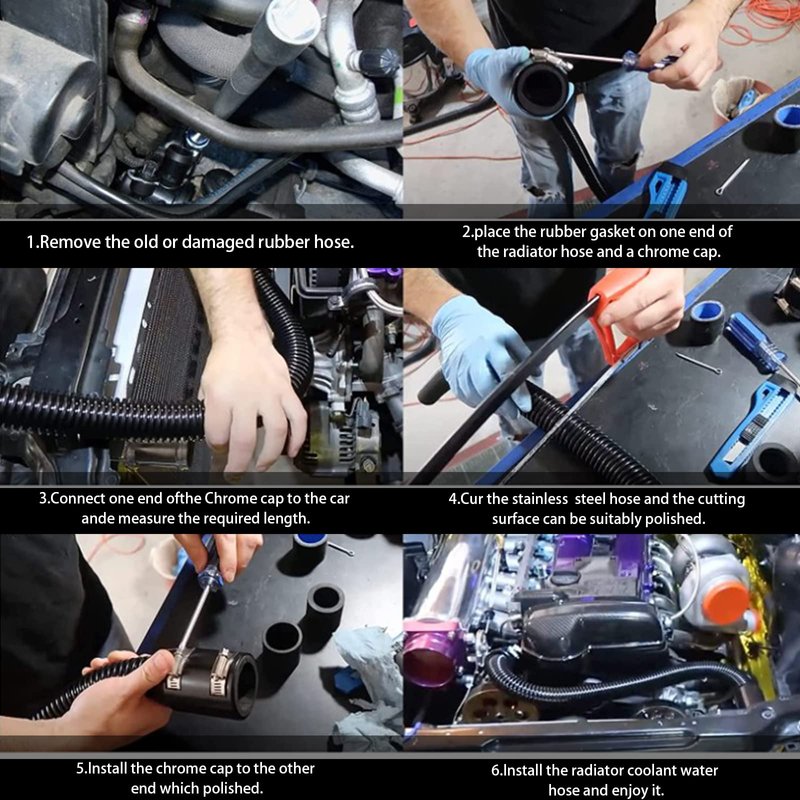 1.Remove the old or damaged rubber hose.

2.place the rubber gasket on one end of the radiator hose and a chrome cap.

3.Connect one end ofthe Chrome cap to the car ande measure the required length.

4.Cur the stainless steel hose and the cutting surface can be suitably polished.

5.Install the chrome cap to the other end which polished.

6.Install the radiator coolant water hose and enjoy it.