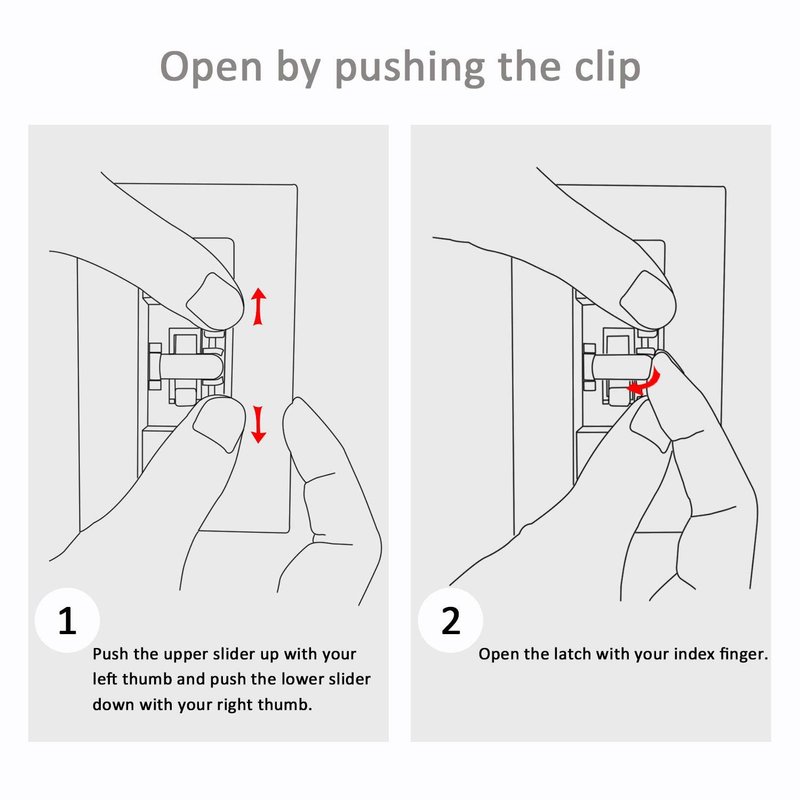 Open by pushing the clip

1

Push the upper slider up with your left thumb and push the lower slider down with your right thumb.

2

Open the latch with your index finger.