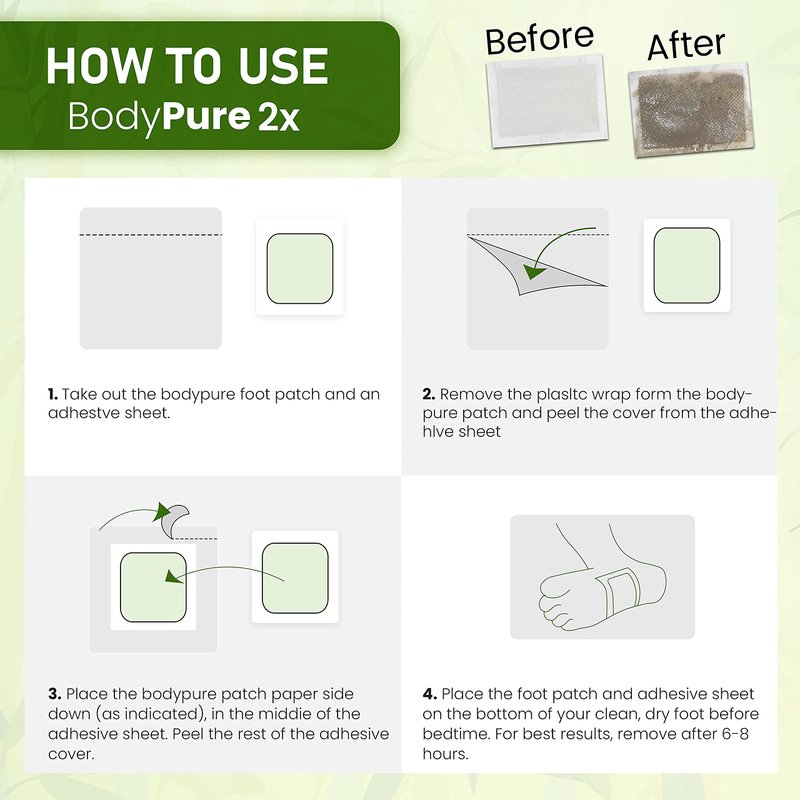 HOW TO USE
BodyPure 2x

Before

After

1. Take out the bodypure foot patch and an adhestve sheet.

2. Remove the plasltc wrap form the bodypure patch and peel the cover from the adhehlve sheet

3. Place the bodypure patch paper side down (as indicated), in the middie of the adhesive sheet. Peel the rest of the adhesive cover.

4. Place the foot patch and adhesive sheet on the bottom of your clean, dry foot before bedtime. For best results, remove after 6-8 hours.