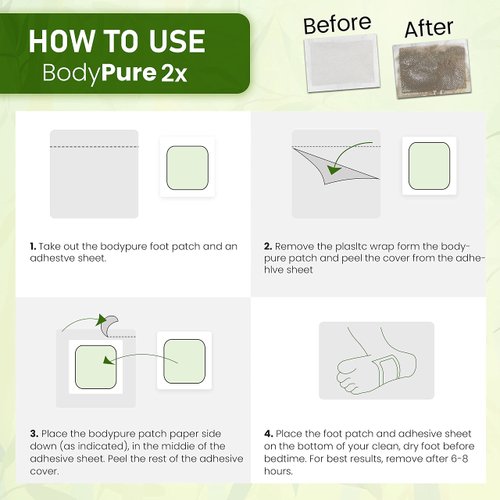 HOW TO USE
BodyPure 2x

Before

After

1. Take out the bodypure foot patch and an adhestve sheet.

2. Remove the plasltc wrap form the bodypure patch and peel the cover from the adhehlve sheet

3. Place the bodypure patch paper side down (as indicated), in the middie of the adhesive sheet. Peel the rest of the adhesive cover.

4. Place the foot patch and adhesive sheet on the bottom of your clean, dry foot before bedtime. For best results, remove after 6-8 hours.