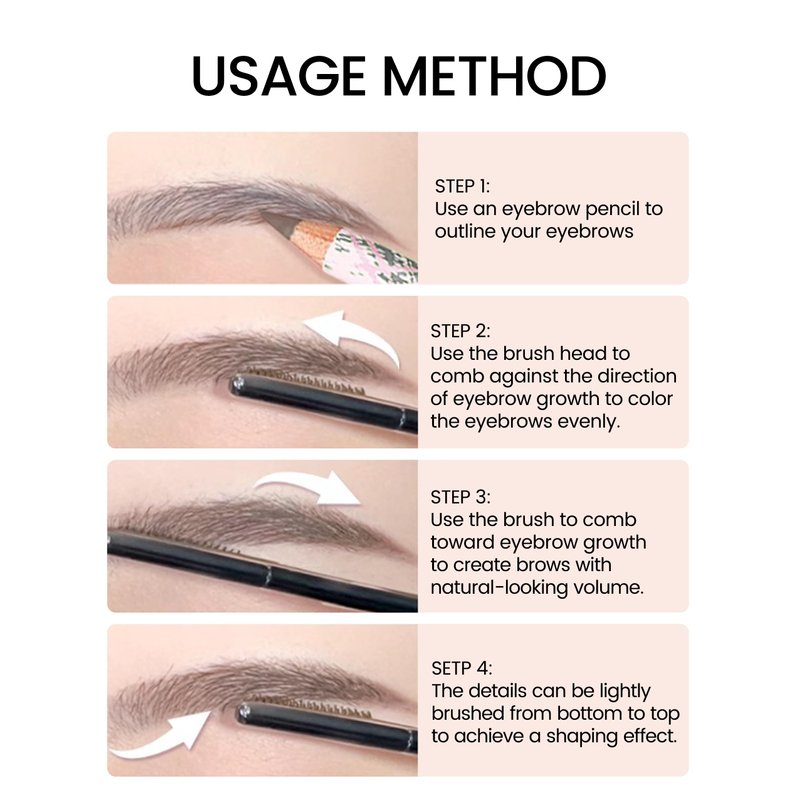 USAGE METHOD

STEP 1:
Use an eyebrow pencil to outline your eyebrows

STEP 2:
Use the brush head to comb against the direction of eyebrow growth to color the eyebrows evenly.

STEP 3:
Use the brush to comb toward eyebrow growth to create brows with natural-looking volume.

SETP 4:
The details can be lightly brushed from bottom to top to achieve a shaping effect.