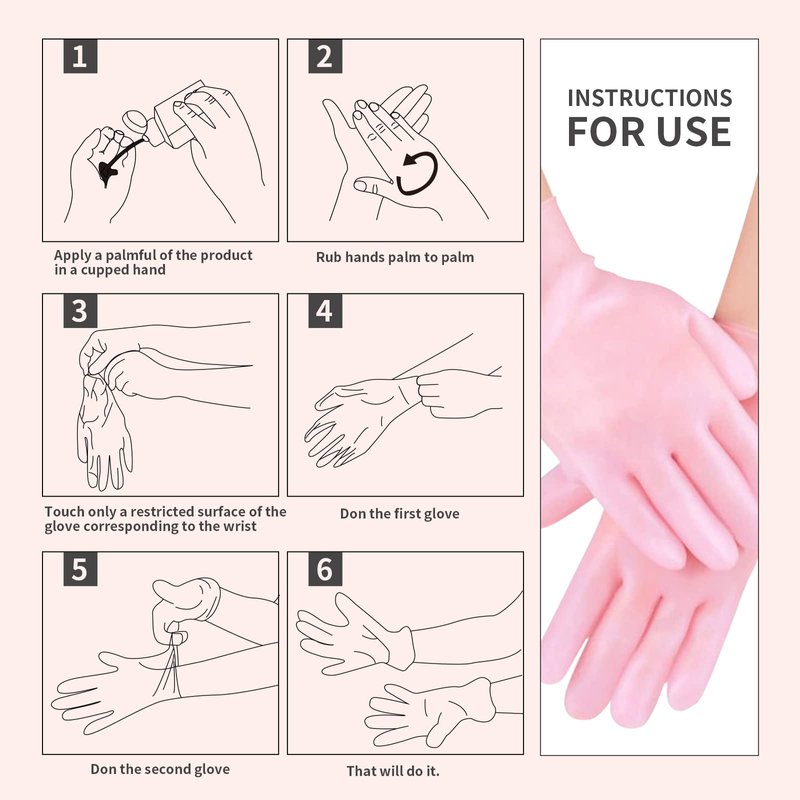 1

Apply a palmful of the product in a cupped hand

2

Rub hands palm to palm

3

Touch only a restricted surface of the glove corresponding to the wrist

4

Don the first glove

5

Don the second glove

6

That will do it.

INSTRUCTIONS FOR USE