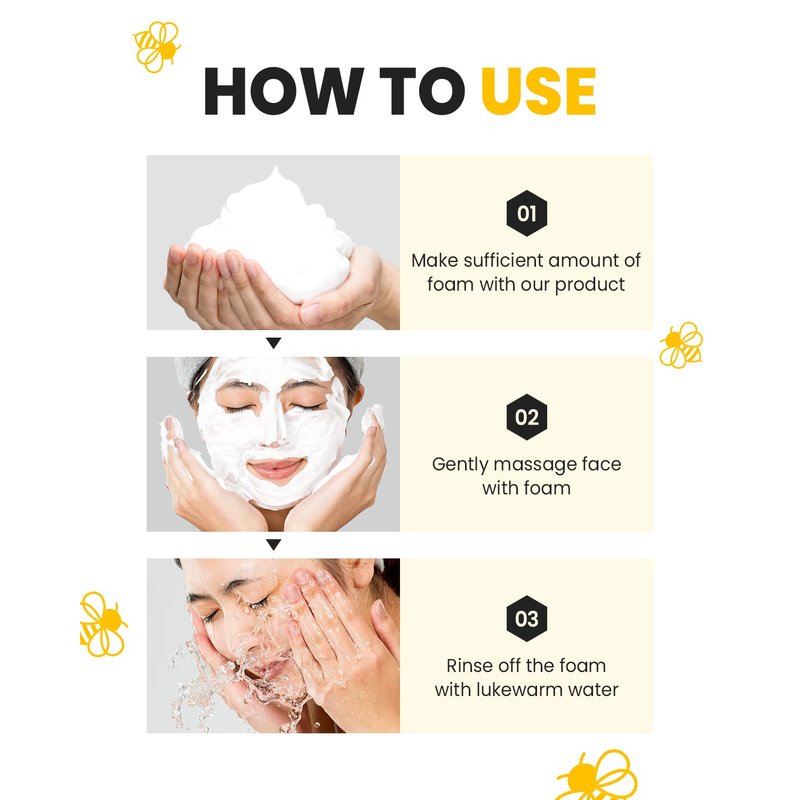 HOW TO USE

01
Make sufficient amount of foam with our product

02
Gently massage face with foam

03
Rinse off the foam with lukewarm water