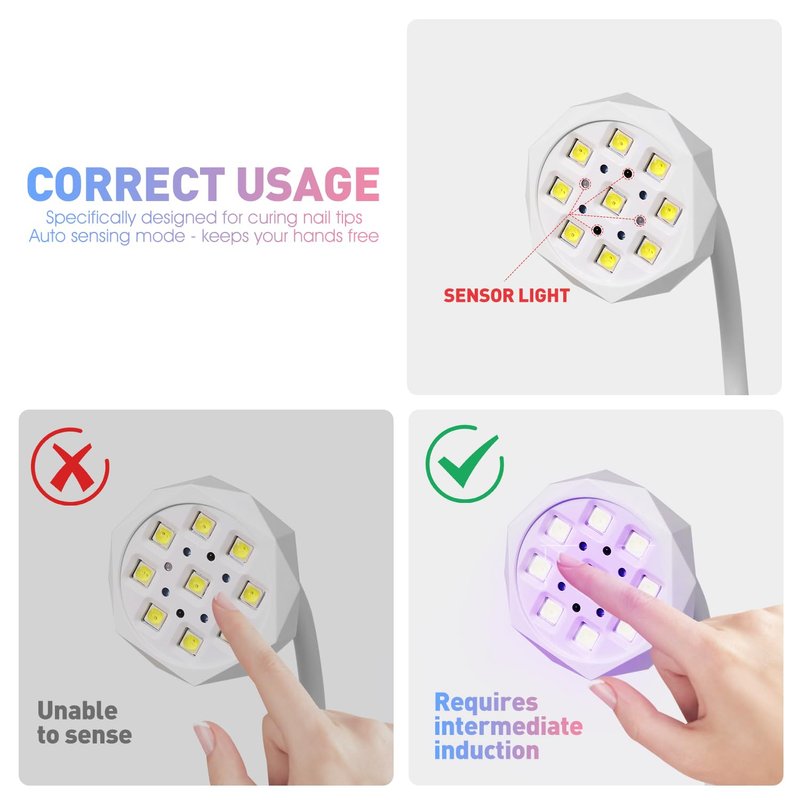 CORRECT USAGE
Specifically designed for curing nail tips
Auto sensing mode - keeps your hands free

SENSOR LIGHT

Unable to sense

Requires intermediate induction