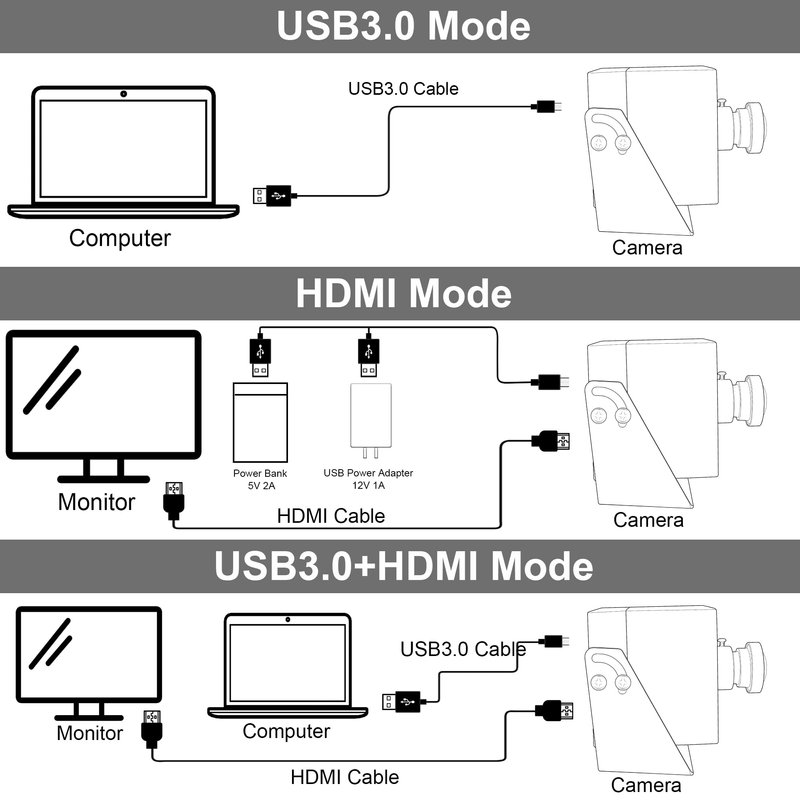 USB3.0 Mode

USB3.0 Cable

Computer

Camera

HDMI Mode

Power Bank
5V 2A

USB Power Adapter
12V 1A

Monitor

HDMI Cable

Camera

USB3.0+HDMI Mode

USB3.0 Cable

Monitor

Computer

HDMI Cable

Camera