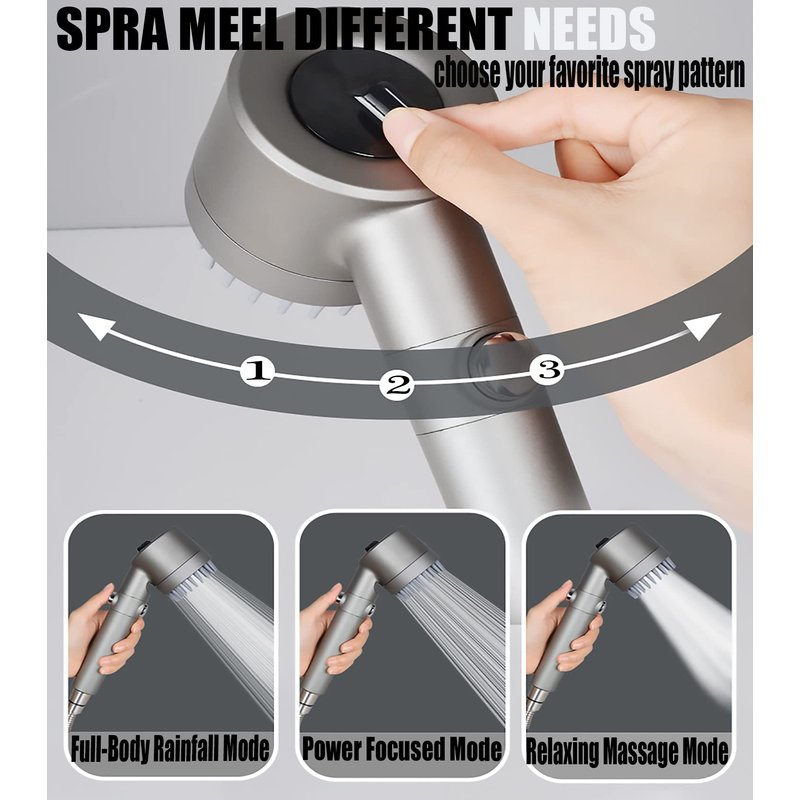 SPRA MEEL DIFFERENT NEEDS
choose your favorite spray pattern

1
2
3

Full-Body Rainfall Mode
Power Focused Mode
Relaxing Massage Mode