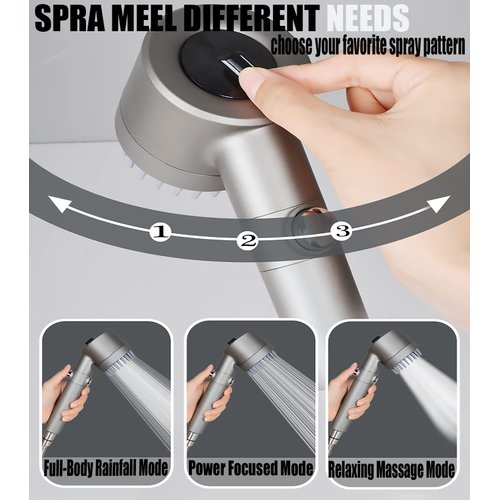 SPRA MEEL DIFFERENT NEEDS
choose your favorite spray pattern

1
2
3

Full-Body Rainfall Mode
Power Focused Mode
Relaxing Massage Mode