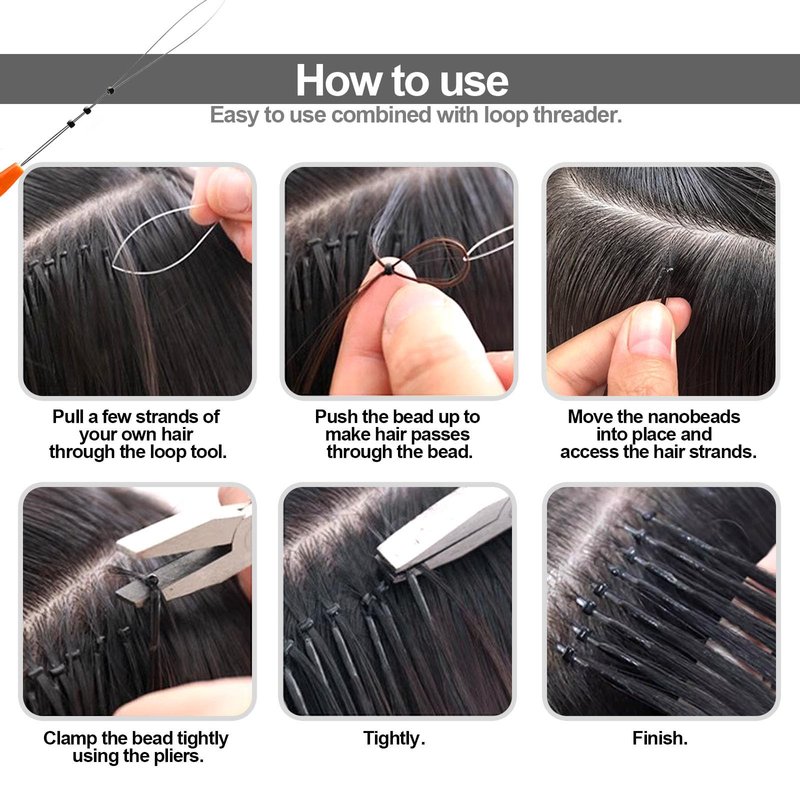 How to use
Easy to use combined with loop threader.

Pull a few strands of your own hair through the loop tool.

Push the bead up to make hair passes through the bead.

Move the nanobeads into place and access the hair strands.

Clamp the bead tightly using the pliers.

Tightly.

Finish.