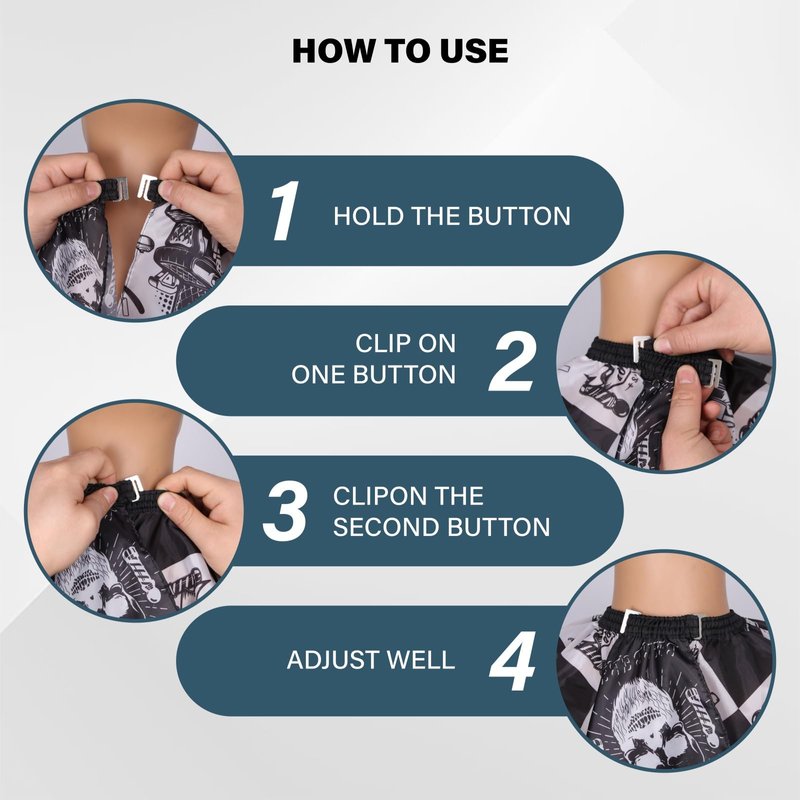 HOW TO USE

1 HOLD THE BUTTON

CLIP ON ONE BUTTON 2

3 CLIPON THE SECOND BUTTON

ADJUST WELL 4